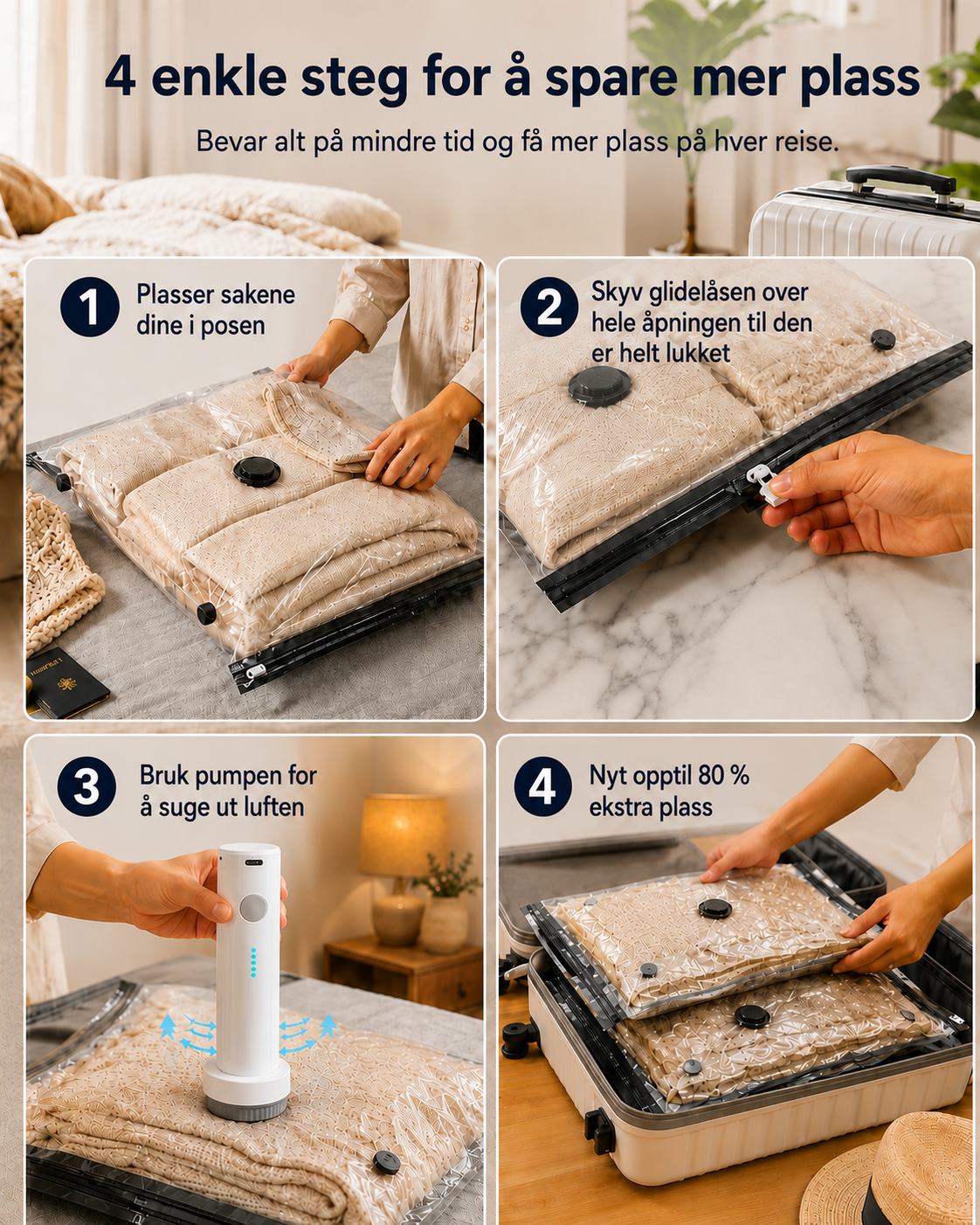 4 enkle steg for å spare mer plass

Bevar alt på mindre tid og få mer plass på hver reise.

1 Plasser sakene dine i posen

2 Skyv glidelåsen over hele åpningen til den er helt lukket

3 Bruk pumpen for å suge ut luften

4 Nyt opptil 80 % ekstra plass